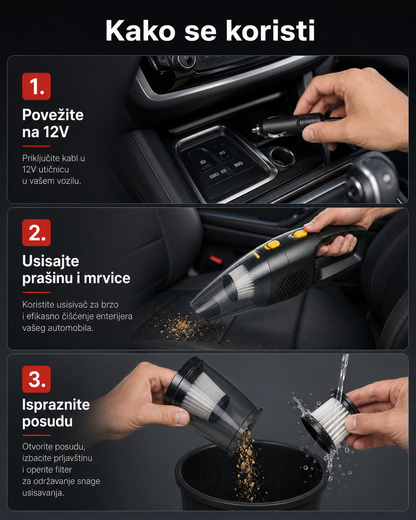 Kako se koristi

1.

Povežite na 12V

Priključite kabl u 12V utičnicu u vašem vozilu.

2.

Usisajte prašinu i mrvice

Koristite usisivač za brzo i efikasno čišćenje enterijera vašeg automobila.

3.

Ispraznite posudu

Otvorite posudu, izbacite prljavštinu i operite filter za održavanje snage usisavanja.