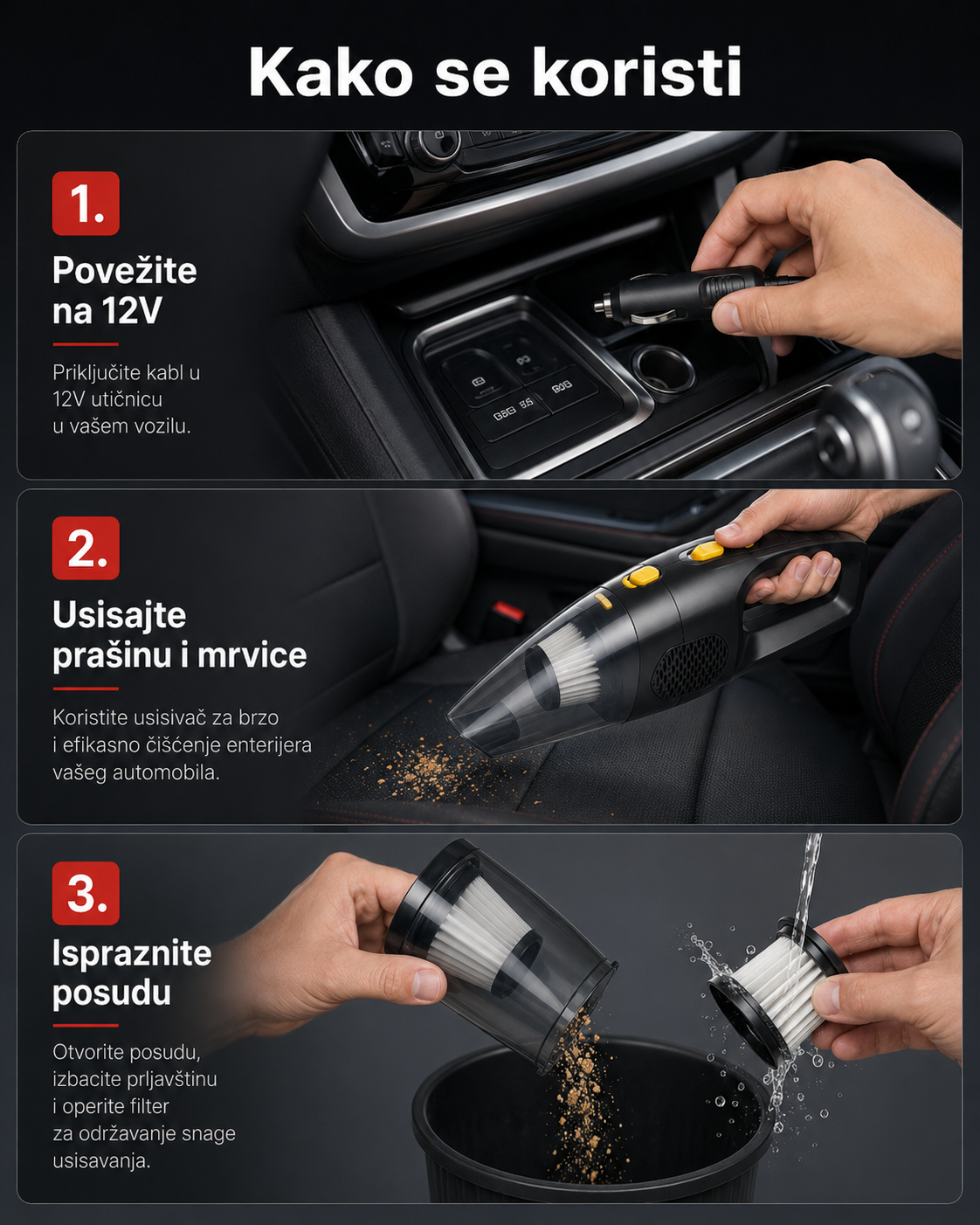 Kako se koristi

1.

Povežite na 12V

Priključite kabl u 12V utičnicu u vašem vozilu.

2.

Usisajte prašinu i mrvice

Koristite usisivač za brzo i efikasno čišćenje enterijera vašeg automobila.

3.

Ispraznite posudu

Otvorite posudu, izbacite prljavštinu i operite filter za održavanje snage usisavanja.